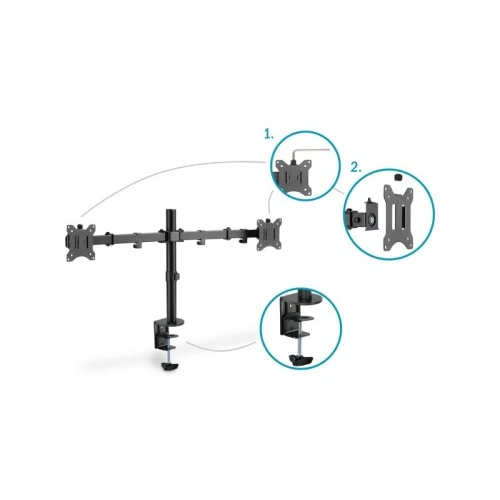 1.

2.